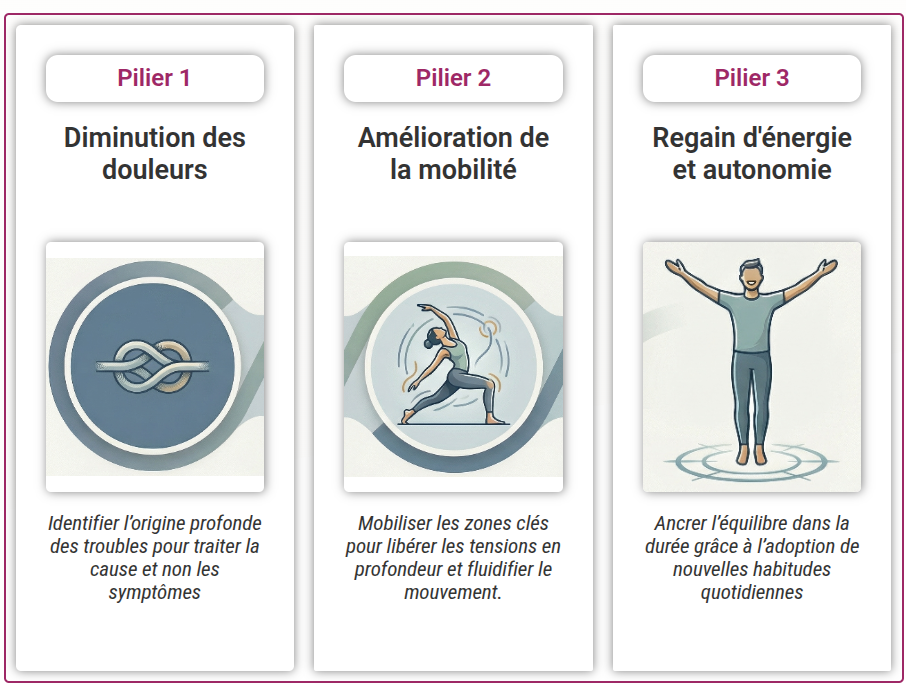 Pilier 1

Diminution des douleurs

Identifier l'origine profonde des troubles pour traiter la cause et non les symptômes

Pilier 2

Amélioration de la mobilité

Mobiliser les zones clés pour libérer les tensions en profondeur et fluidifier le mouvement.

Pilier 3

Regain d'énergie et autonomie

Ancrer l'équilibre dans la durée grâce à l'adoption de nouvelles habitudes quotidiennes